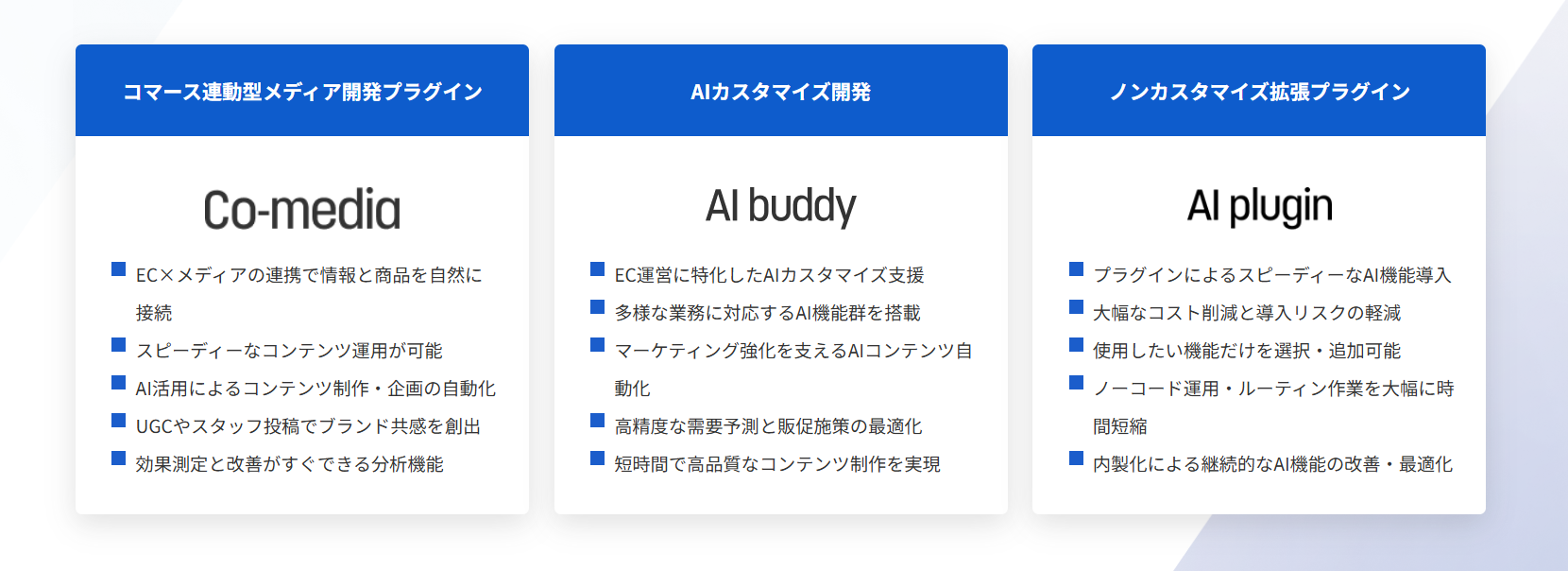 コマース連動型メディア開発プラグイン

Co-media

• EC×メディアの連携で情報と商品を自然に接続
• スピーディーなコンテンツ運用が可能
• AI活用によるコンテンツ制作・企画の自動化
• UGCやスタッフ投稿でブランド共感を創出
• 効果測定と改善がすぐできる分析機能

AIカスタマイズ開発

AI buddy

• EC運営に特化したAIカスタマイズ支援
• 多様な業務に対応するAI機能群を搭載
• マーケティング強化を支えるAIコンテンツ自動化
• 高精度な需要予測と販促施策の最適化
• 短時間で高品質なコンテンツ制作を実現

ノンカスタマイズ拡張プラグイン

AI plugin

• プラグインによるスピーディーなAI機能導入
• 大幅なコスト削減と導入リスクの軽減
• 使用したい機能だけを選択・追加可能
• ノーコード運用・ルーティン作業を大幅に時間短縮
• 内製化による継続的なAI機能の改善・最適化