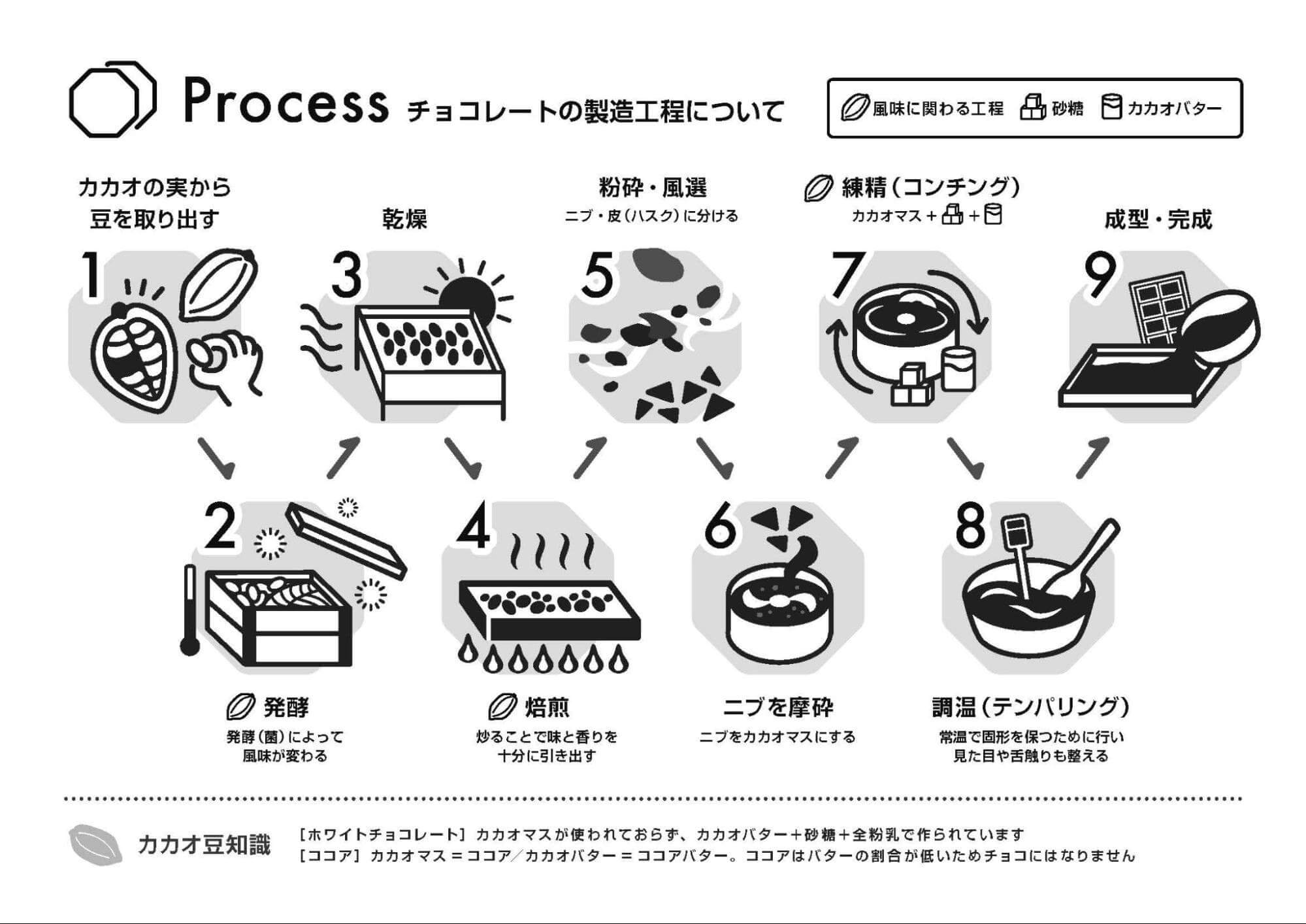 Process チョコレートの製造工程について

風味に関わる工程 砂糖 カカオバター

カカオの実から豆を取り出す

1

乾燥

3

粉砕・風選
ニブ・皮（ハスク）に分ける

5

練精（コンチング）
カカオマス＋＋

7

成型・完成

9

2

発酵
発酵（菌）によって風味が変わる

4

焙煎
炒ることで味と香りを十分に引き出す

6

ニブを摩砕
ニブをカカオマスにする

8

調温（テンパリング）
常温で固形を保つために行い見た目や舌触りも整える

カカオ豆知識
［ホワイトチョコレート］カカオマスが使われておらず、カカオバター＋砂糖＋全粉乳で作られています
［ココア］カカオマス＝ココア／カカオバター＝ココアバター。ココアはバターの割合が低いためチョコにはなりません